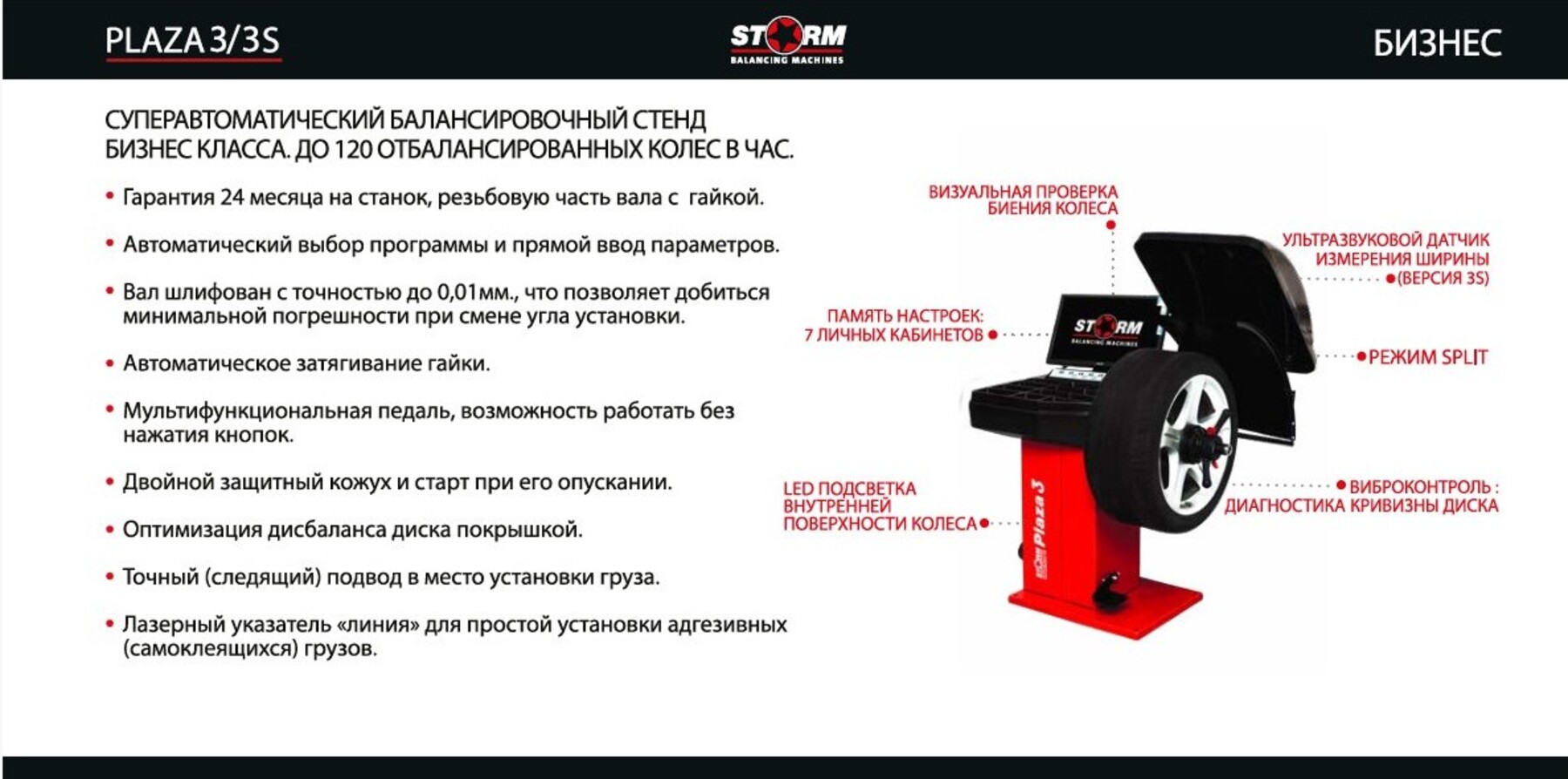 PLAZA 3/3S

STORM
BALANCING MACHINES

БИЗНЕС

СУПЕРАВТОМАТИЧЕСКИЙ БАЛАНСИРОВОЧНЫЙ СТЕНД БИЗНЕС КЛАССА. ДО 120 ОТБАЛАНСИРОВАННЫХ КОЛЕС В ЧАС.

• Гарантия 24 месяца на станок, резьбовую часть вала с гайкой.

• Автоматический выбор программы и прямой ввод параметров.

• Вал шлифован с точностью до 0,01мм., что позволяет добиться минимальной погрешности при смене угла установки.

• Автоматическое затягивание гайки.

• Мультифункциональная педаль, возможность работать без нажатия кнопок.

• Двойной защитный кожух и старт при его опускании.

• Оптимизация дисбаланса диска покрышкой.

• Точный (следящий) подвод в место установки груза.

• Лазерный указатель «линия» для простой установки адгезивных (самоклеящихся) грузов.

ВИЗУАЛЬНАЯ ПРОВЕРКА БИЕНИЯ КОЛЕСА

УЛЬТРАЗВУКОВОЙ ДАТЧИК ИЗМЕРЕНИЯ ШИРИНЫ (ВЕРСИЯ 3S)

ПАМЯТЬ НАСТРОЕК: 7 ЛИЧНЫХ КАБИНЕТОВ

STORM
BALANCING MACHINES

РЕЖИМ SPLIT

LED ПОДСВЕТКА ВНУТРЕННЕЙ ПОВЕРХНОСТИ КОЛЕСА

ВИБРОКОНТРОЛЬ : ДИАГНОСТИКА КРИВИЗНЫ ДИСКА

STORM Plaza 3